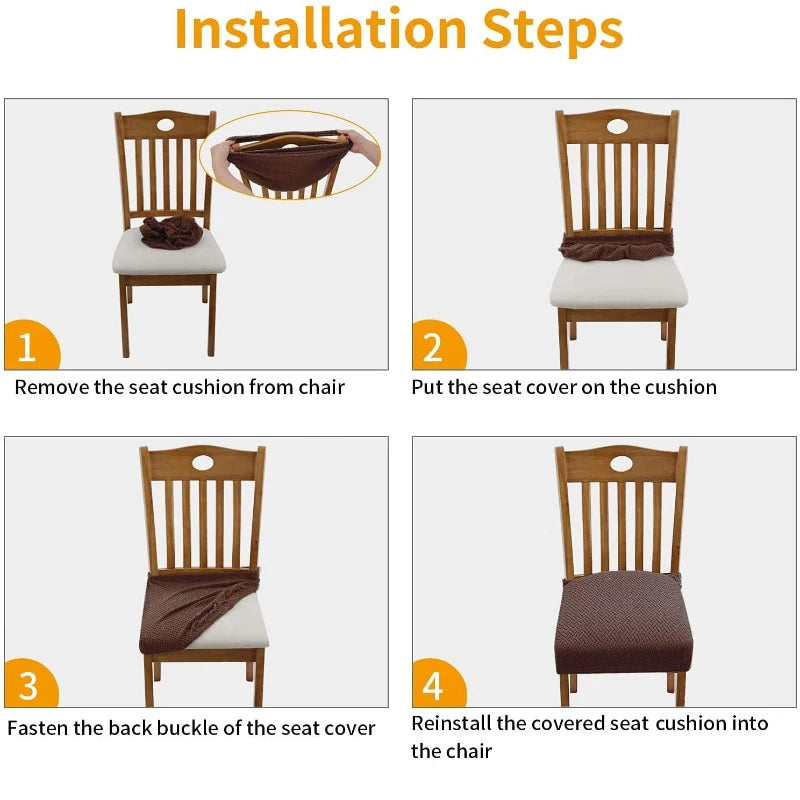 Installation Steps

1
Remove the seat cushion from chair

2
Put the seat cover on the cushion

3
Fasten the back buckle of the seat cover

4
Reinstall the covered seat cushion into the chair